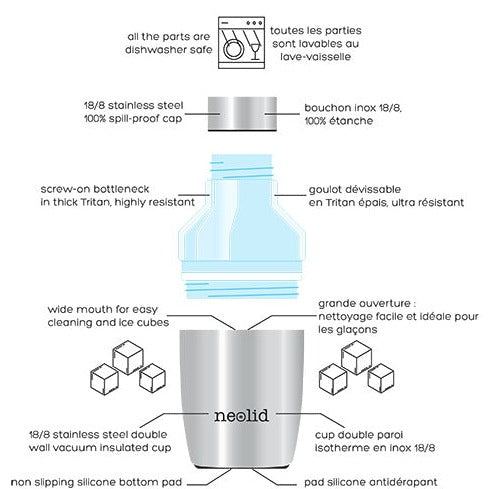 all the parts are dishwasher safe

toutes les parties sont lavables au lave-vaisselle

18/8 stainless steel 100% spill-proof cap

bouchon inox 18/8, 100% étanche

screw-on bottleneck in thick Tritan, highly resistant

goulot dévissable en Tritan épais, ultra résistant

wide mouth for easy cleaning and ice cubes

grande ouverture : nettoyage facile et idéale pour les glaçons

neolid

18/8 stainless steel double wall vacuum insulated cup

cup double paroi isotherme en inox 18/8

non slipping silicone bottom pad

pad silicone antidérapant